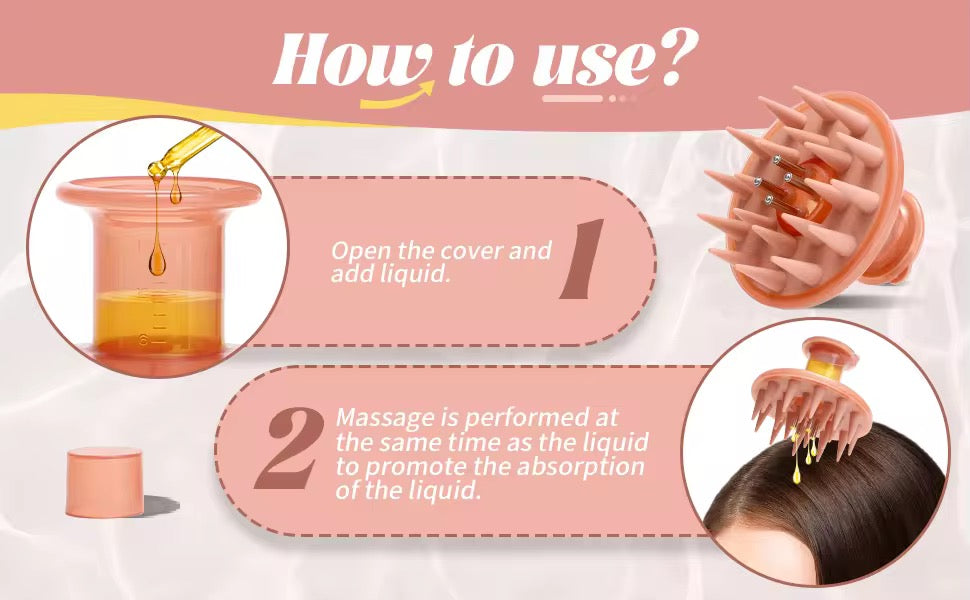 How to use?

Open the cover and add liquid.

1

2

Massage is performed at the same time as the liquid to promote the absorption of the liquid.