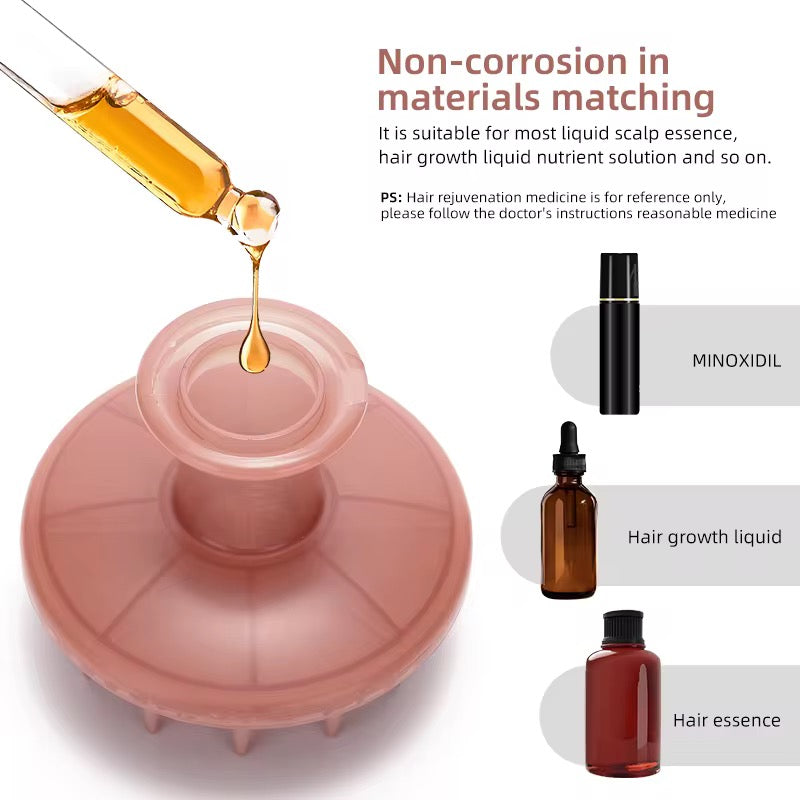 Non-corrosion in materials matching

It is suitable for most liquid scalp essence, hair growth liquid nutrient solution and so on.

PS: Hair rejuvenation medicine is for reference only, please follow the doctor's instructions reasonable medicine

MINOXIDIL

Hair growth liquid

Hair essence